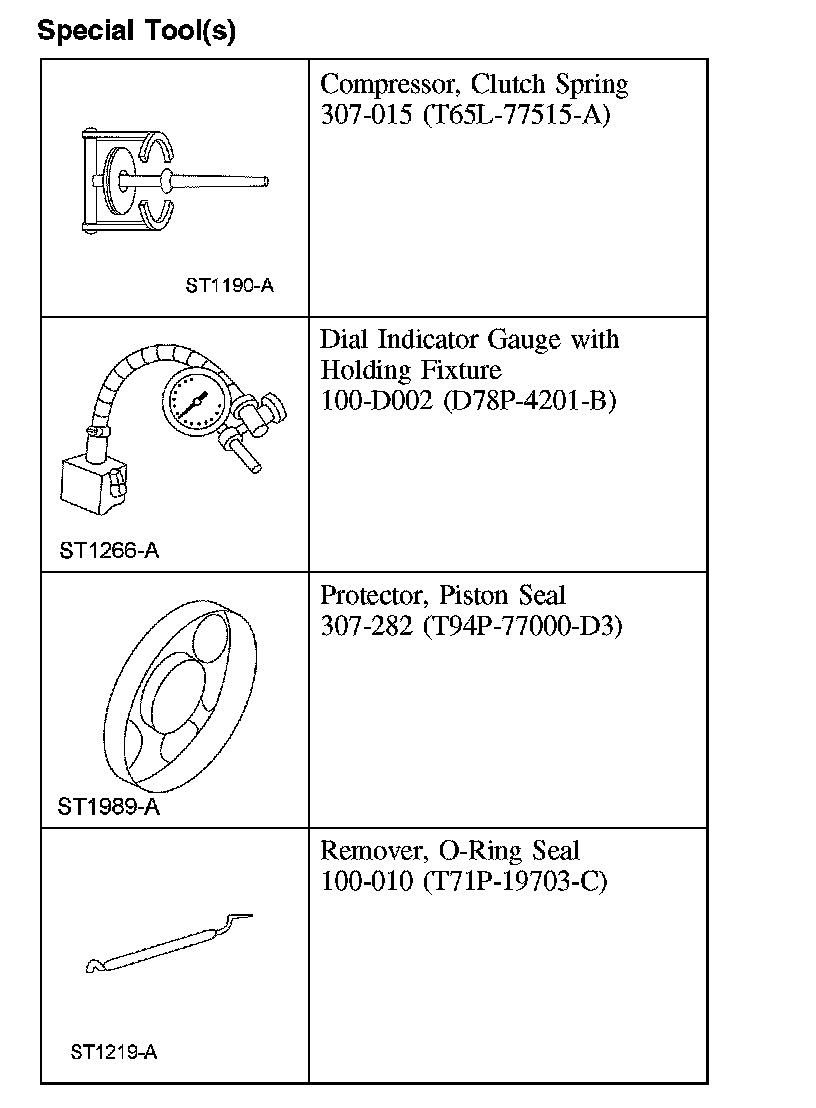 Special Tool(s)

| | |
|---|---|
| ST1190-A | Compressor, Clutch Spring 307-015 (T65L-77515-A) |
| ST1266-A | Dial Indicator Gauge with Holding Fixture 100-D002 (D78P-4201-B) |
| ST1989-A | Protector, Piston Seal 307-282 (T94P-77000-D3) |
| ST1219-A | Remover, O-Ring Seal 100-010 (T71P-19703-C) |