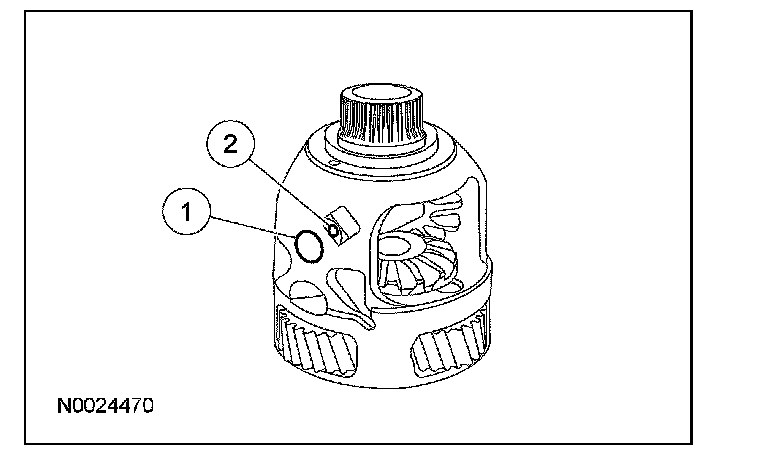 2
1
N0024470