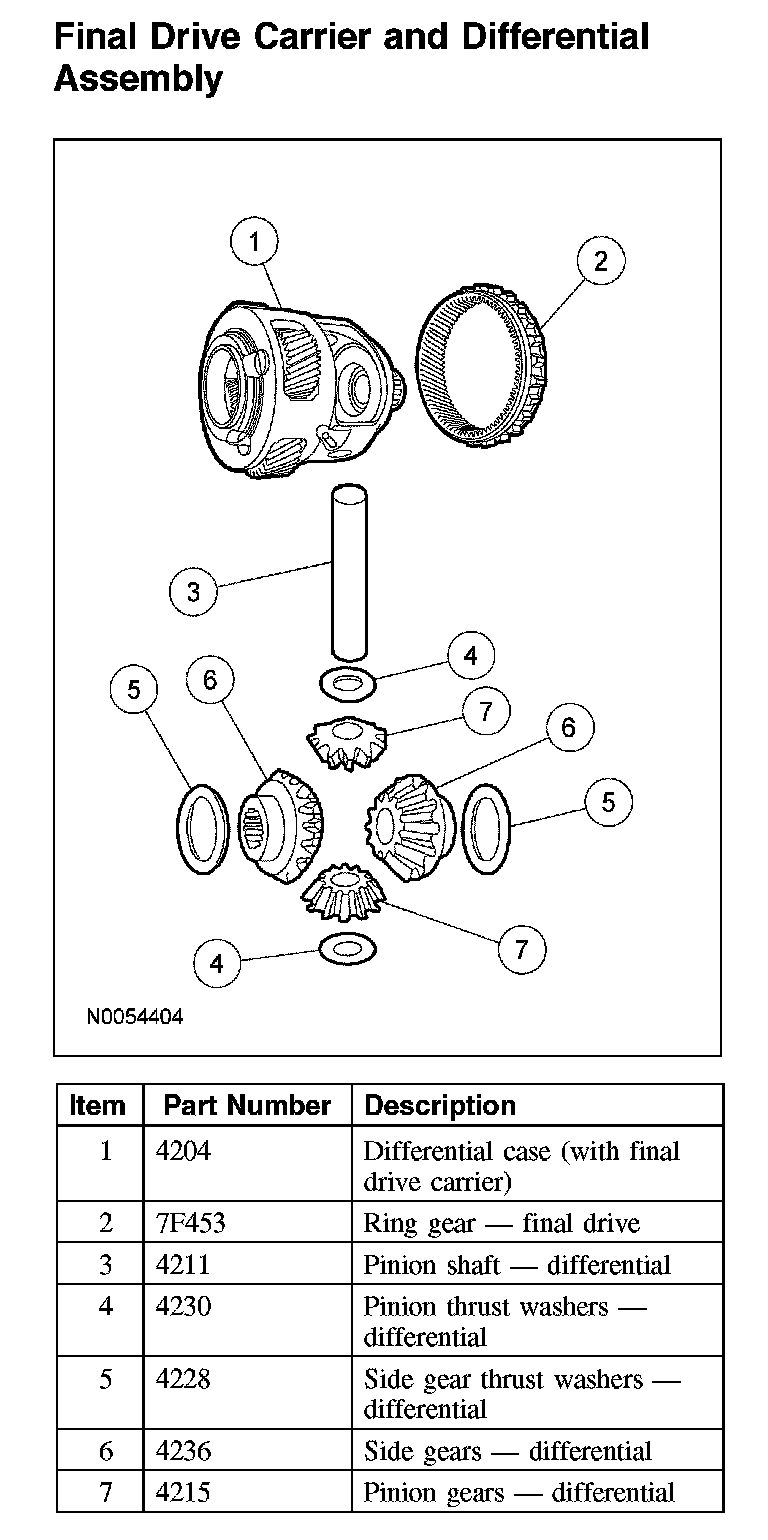 Final Drive Carrier and Differential Assembly

1
2
3
4
5
6
7
6
5
7
4

N0054404

| Item | Part Number | Description |
|---|---|---|
| 1 | 4204 | Differential case (with final drive carrier) |
| 2 | 7F453 | Ring gear — final drive |
| 3 | 4211 | Pinion shaft — differential |
| 4 | 4230 | Pinion thrust washers — differential |
| 5 | 4228 | Side gear thrust washers — differential |
| 6 | 4236 | Side gears — differential |
| 7 | 4215 | Pinion gears — differential |