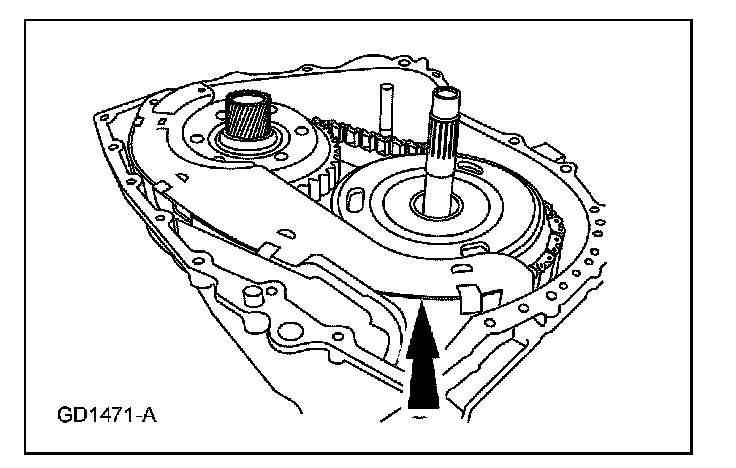 GD1471-A