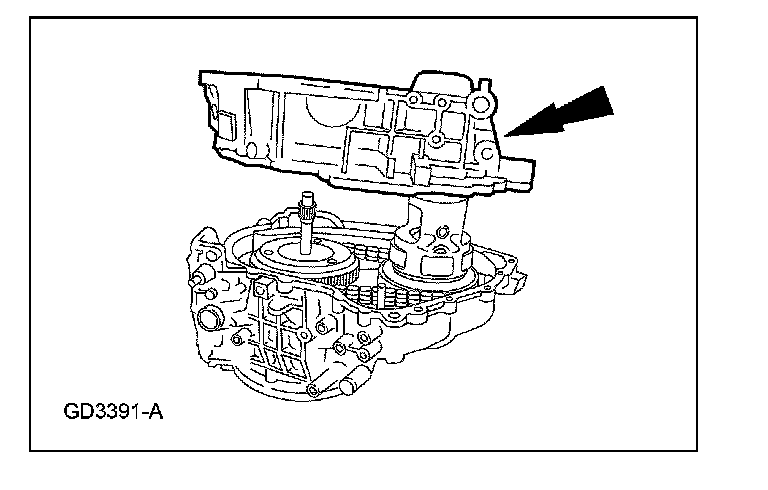 GD3391-A