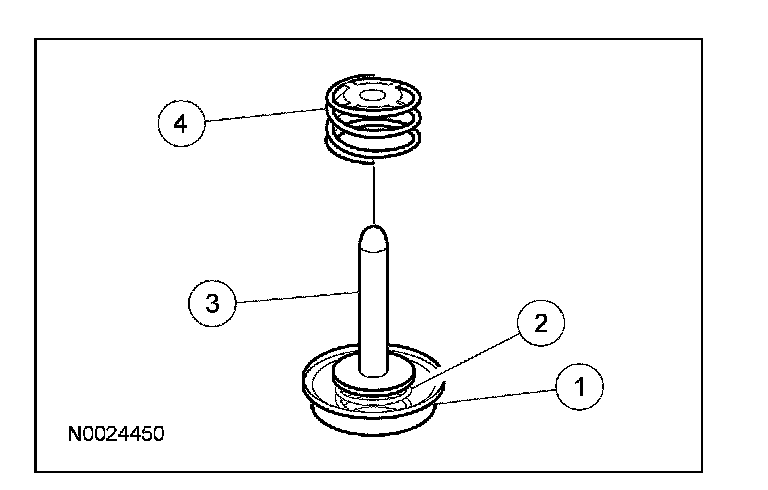 4
3
2
1
N0024450