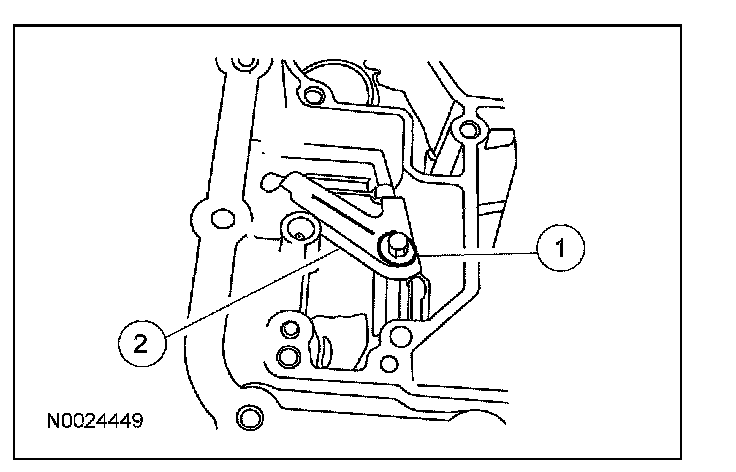 1

2

N0024449