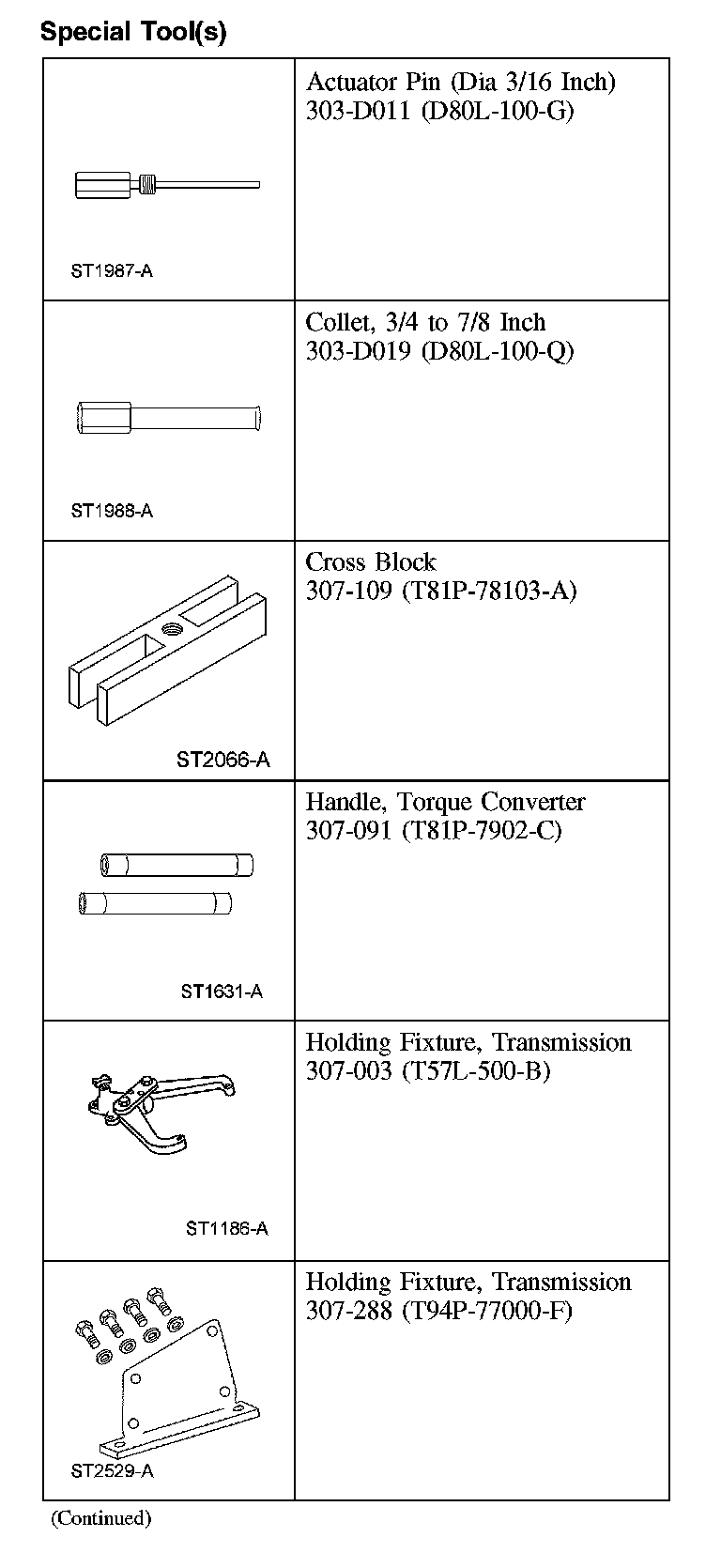 Special Tool(s)

| | |
|---|---|
| ST1987-A | Actuator Pin (Dia 3/16 Inch) 303-D011 (D80L-100-G) |
| ST1988-A | Collet, 3/4 to 7/8 Inch 303-D019 (D80L-100-Q) |
| ST2066-A | Cross Block 307-109 (T81P-78103-A) |
| ST1631-A | Handle, Torque Converter 307-091 (T81P-7902-C) |
| ST1186-A | Holding Fixture, Transmission 307-003 (T57L-500-B) |
| ST2529-A | Holding Fixture, Transmission 307-288 (T94P-77000-F) |

(Continued)