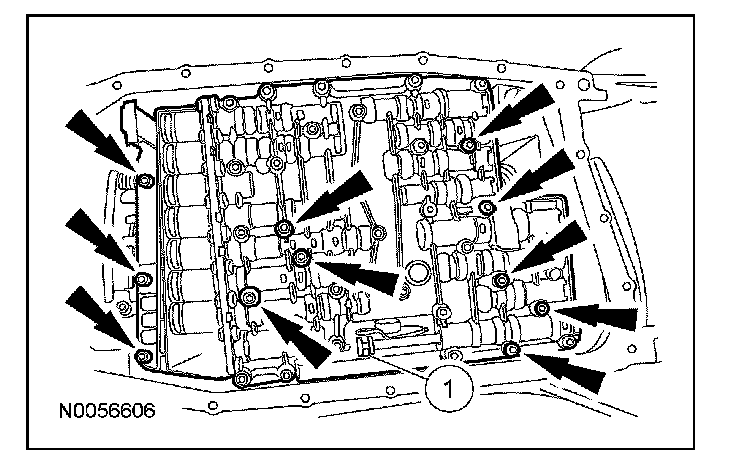 1

N0056606