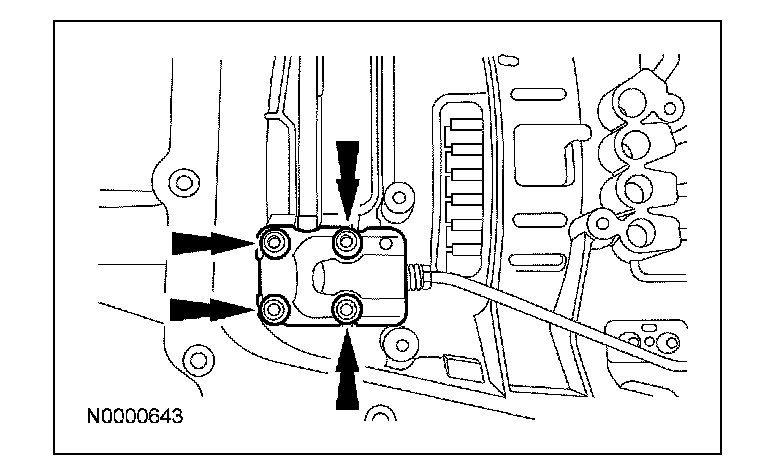 N0000643