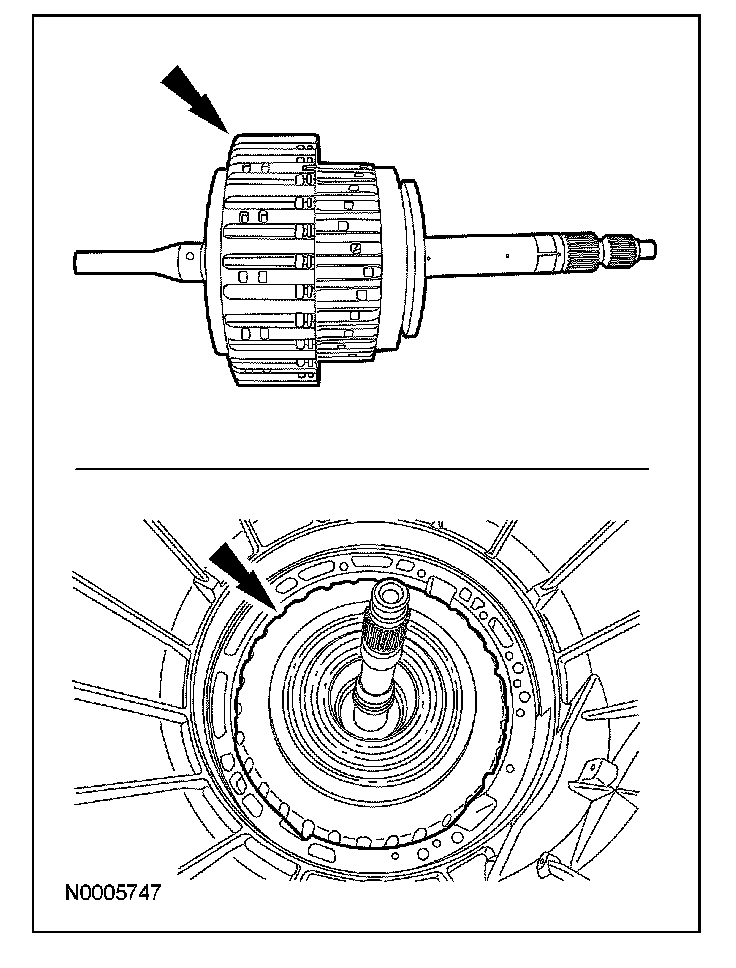 N0005747