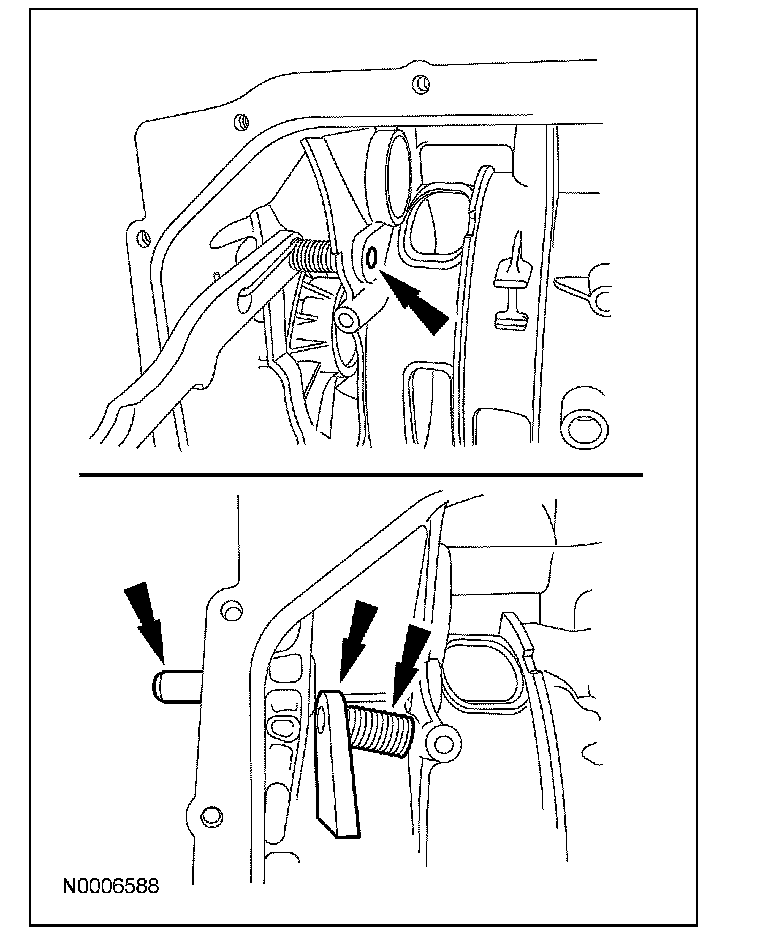 N0006588