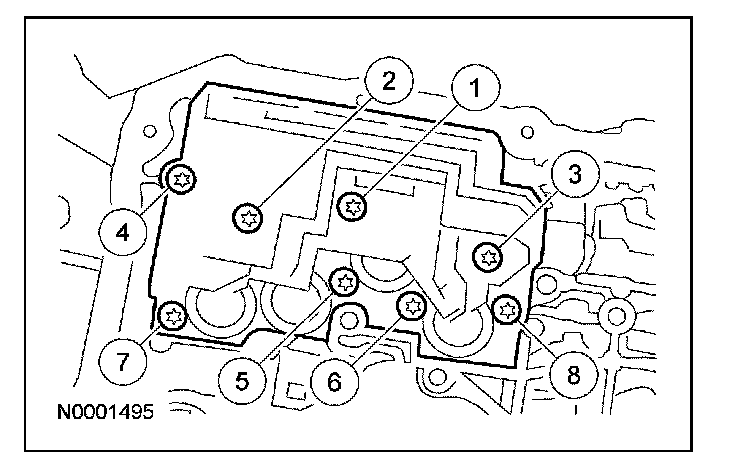 2
1
3
4
7
5
6
8
N0001495