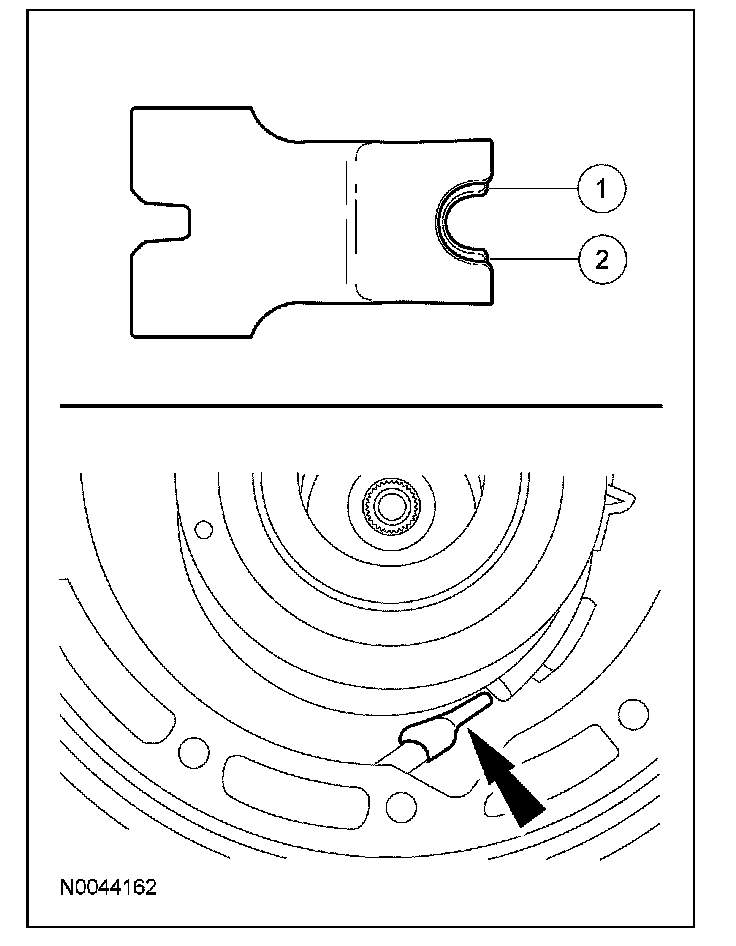 1
2
N0044162