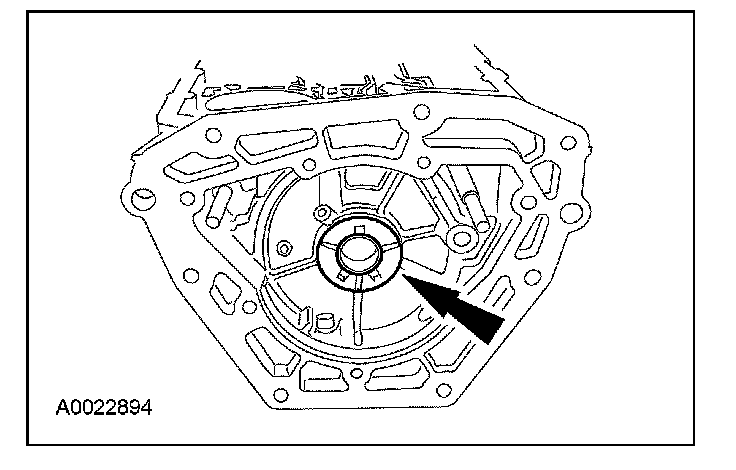 A0022894