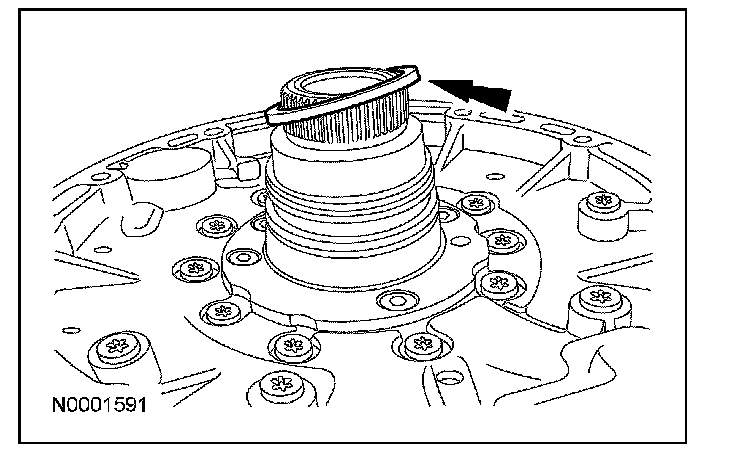 N0001591