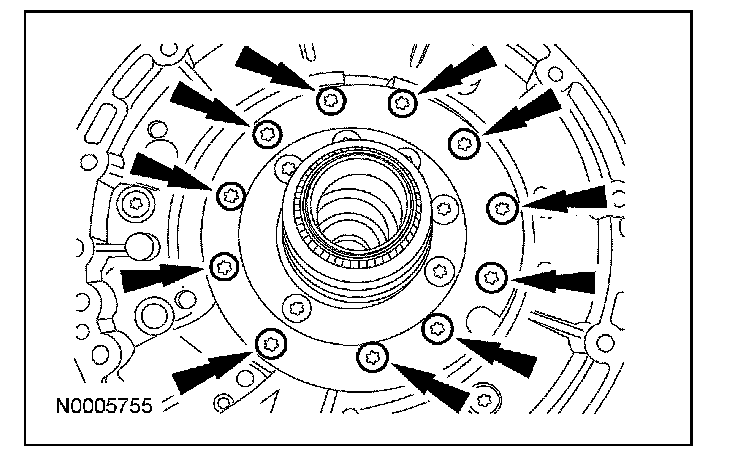 N0005755