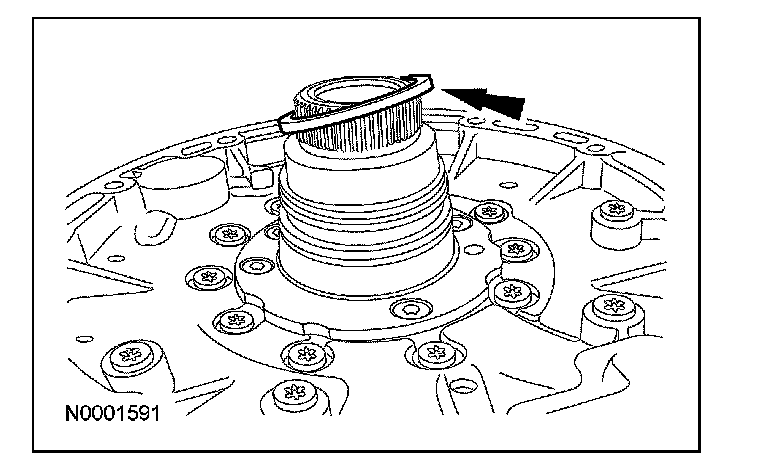 N0001591