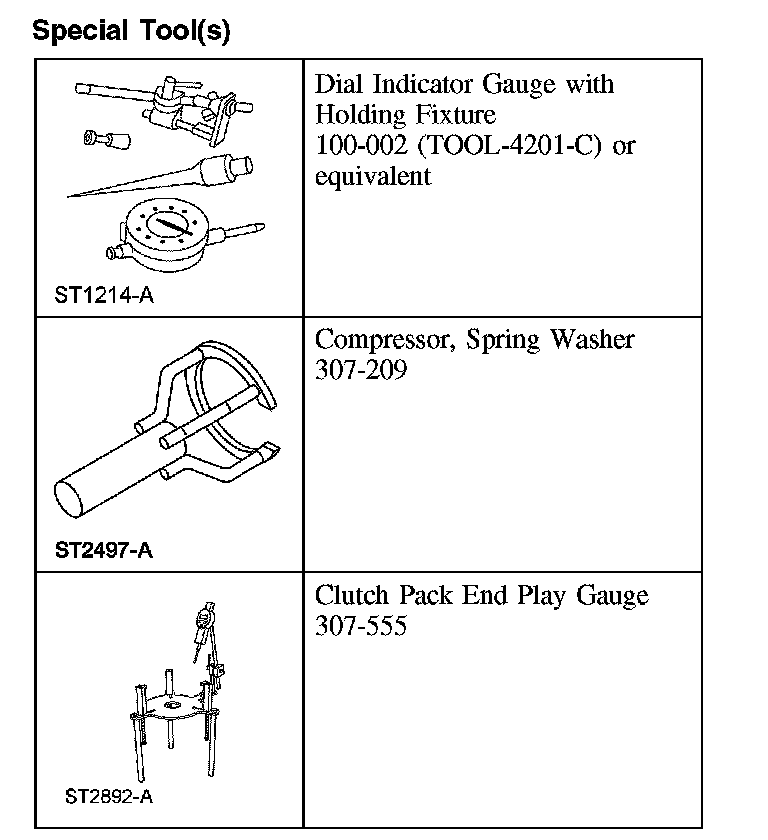 Special Tool(s)

|  |  |
|---|---|
| ST1214-A | Dial Indicator Gauge with Holding Fixture 100-002 (TOOL-4201-C) or equivalent |
| ST2497-A | Compressor, Spring Washer 307-209 |
| ST2892-A | Clutch Pack End Play Gauge 307-555 |