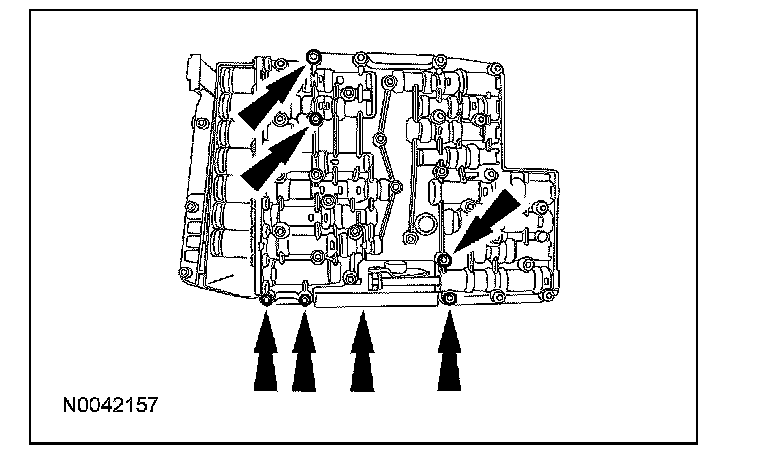 N0042157