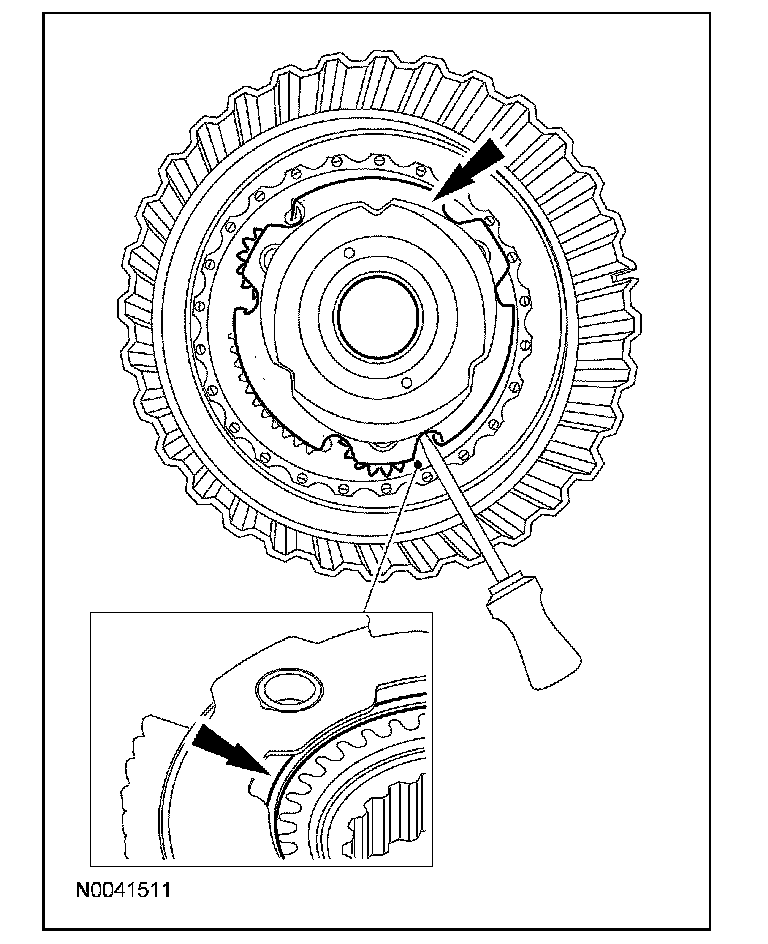 N0041511