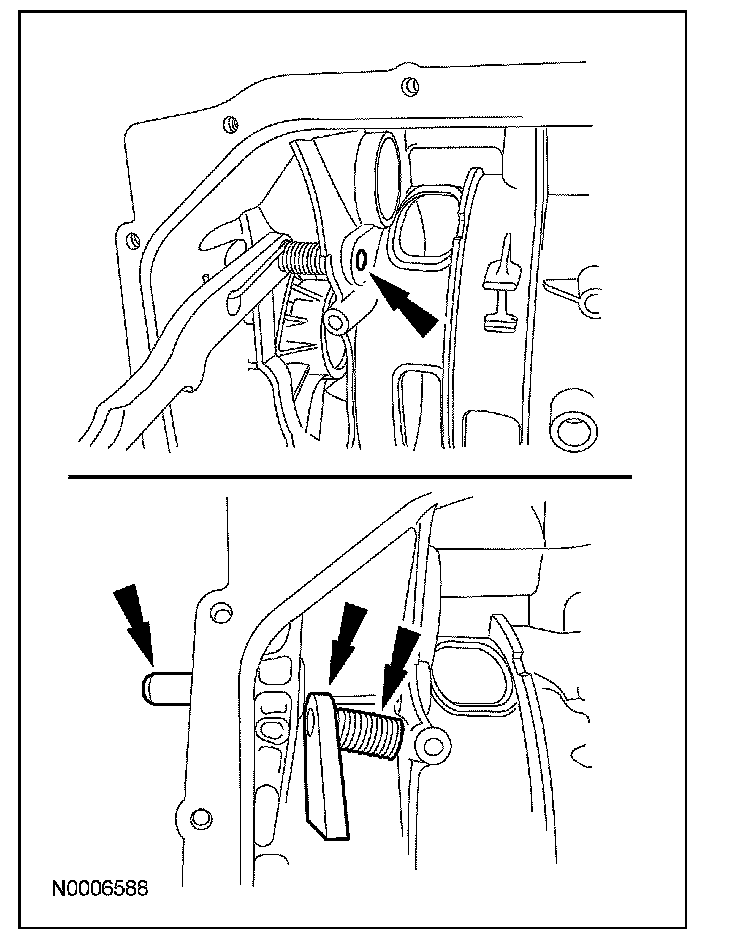 N0006588