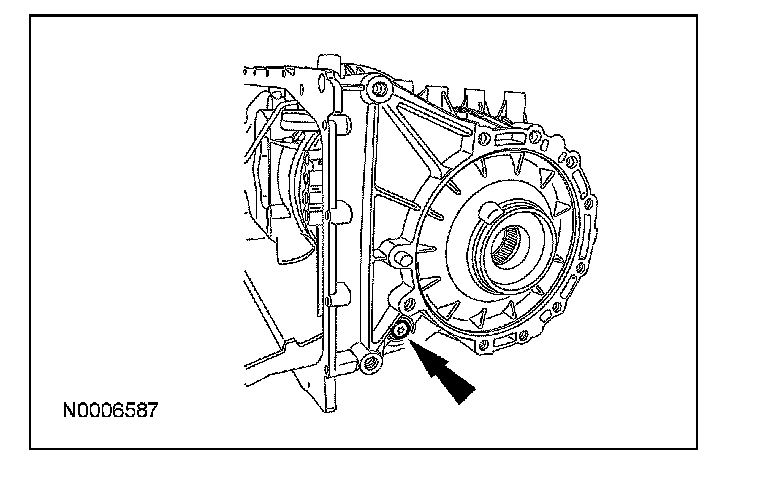 N0006587