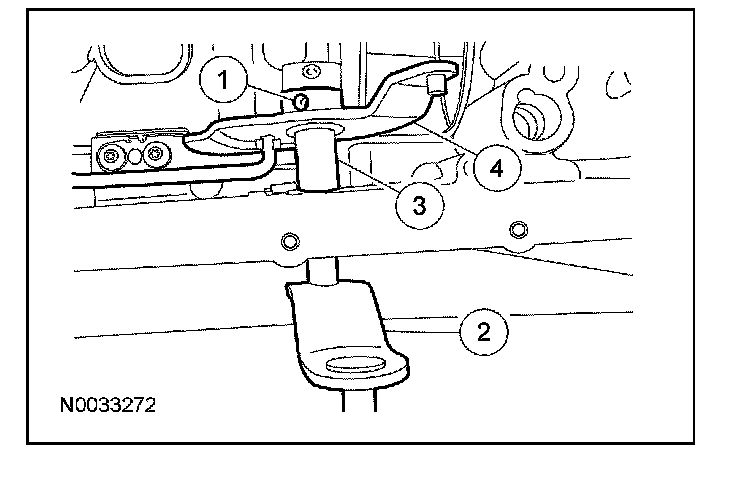 1
4
3
2
N0033272