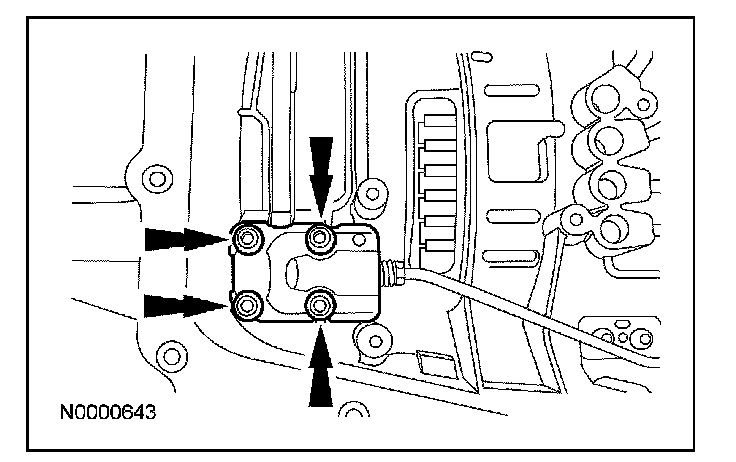 N0000643