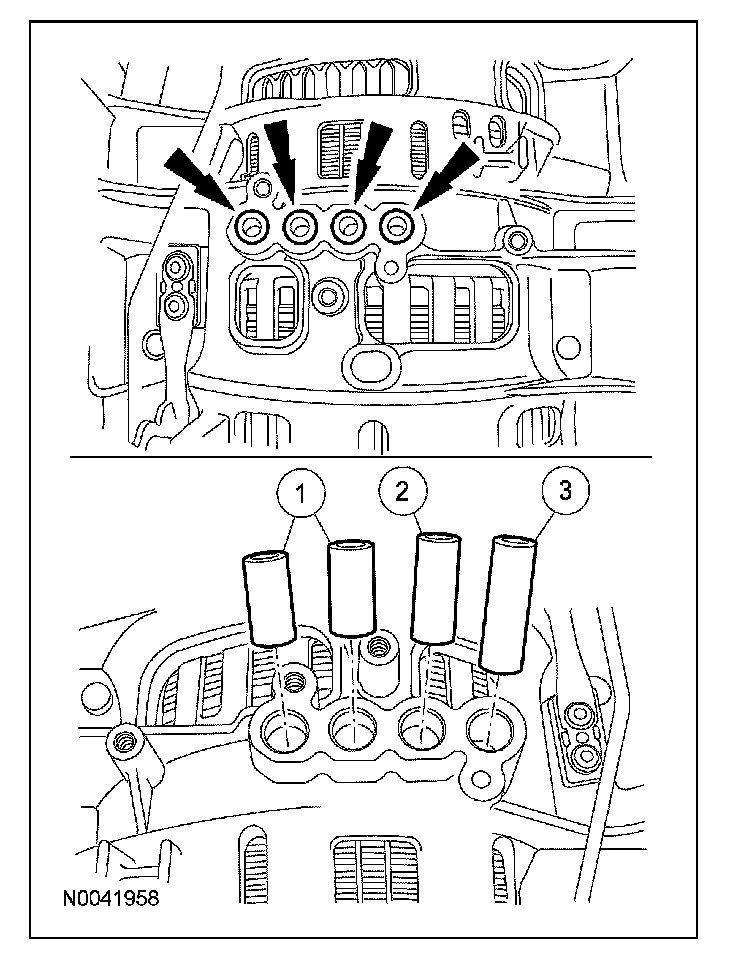 1
2
3
N0041958