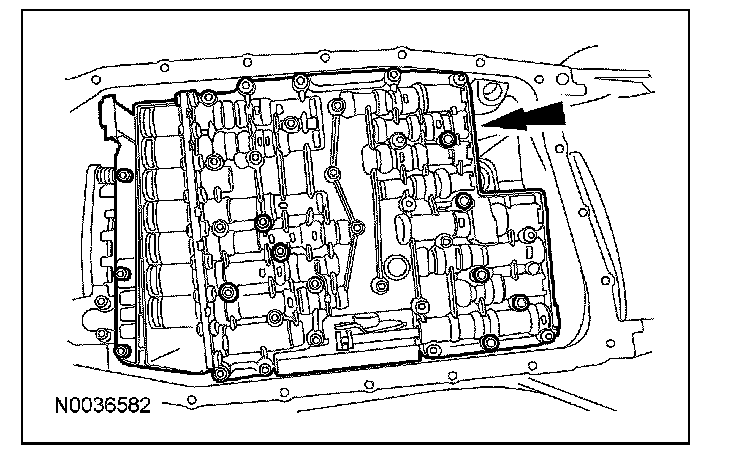 N0036582