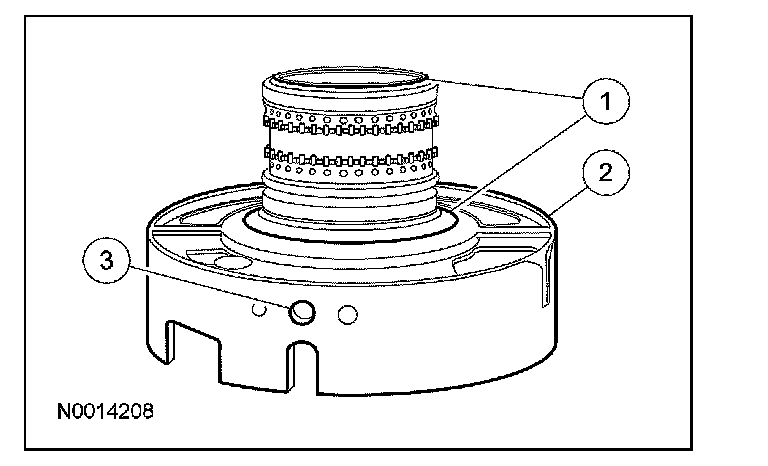 1
2
3
N0014208