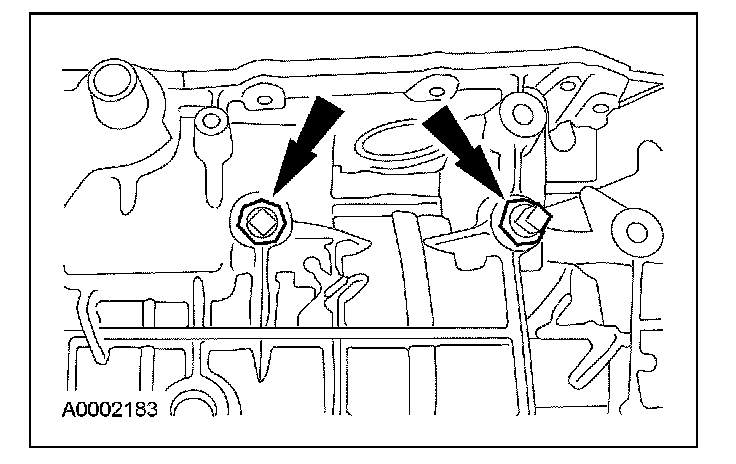 A0002183