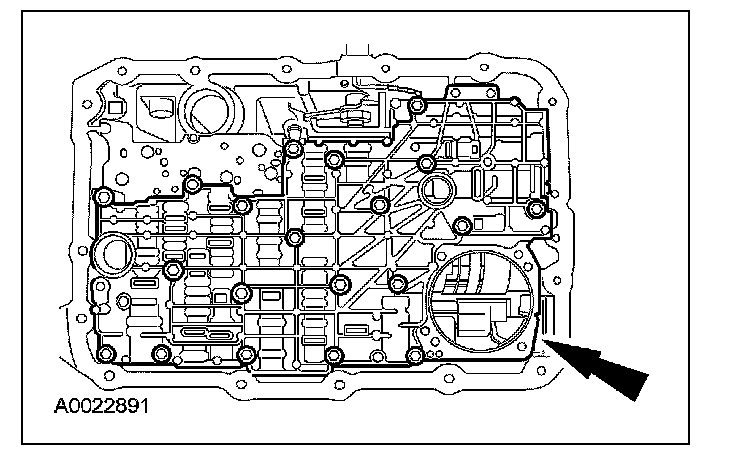 A0022891