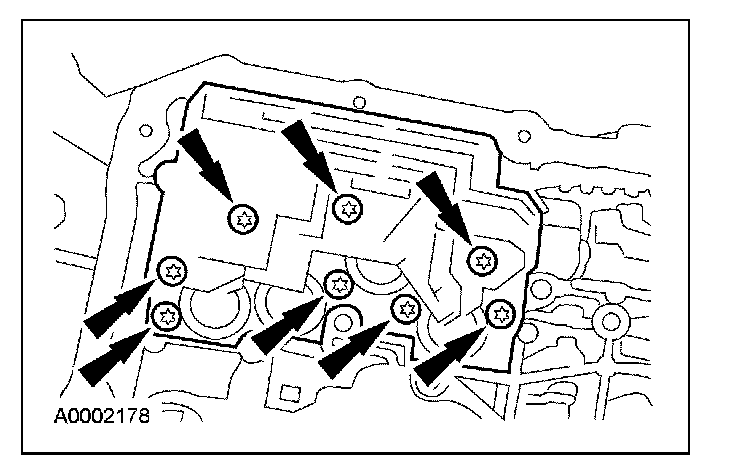 A0002178