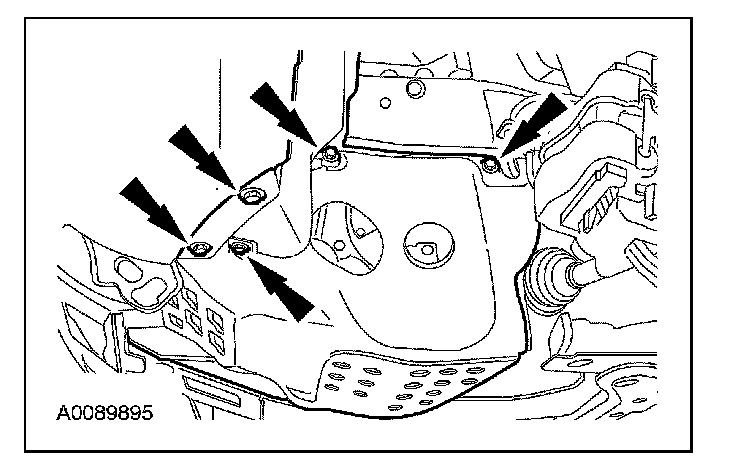 A0089895