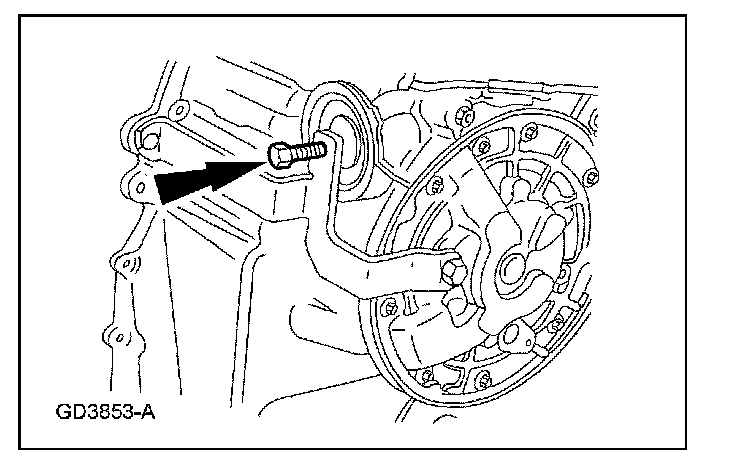 GD3853-A