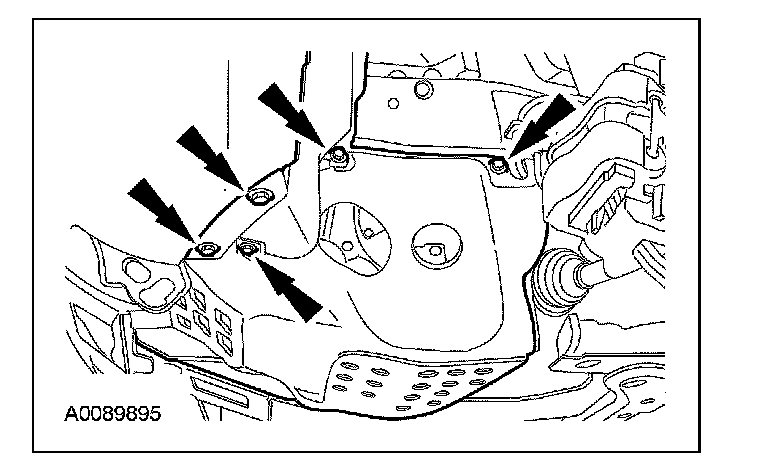 A0089895