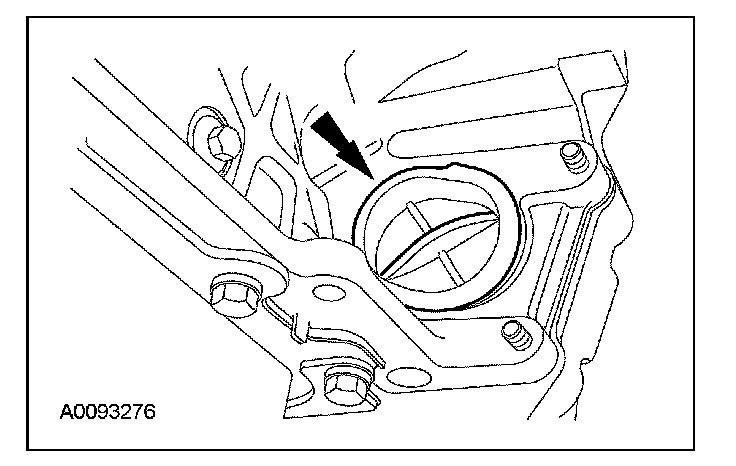 A0093276