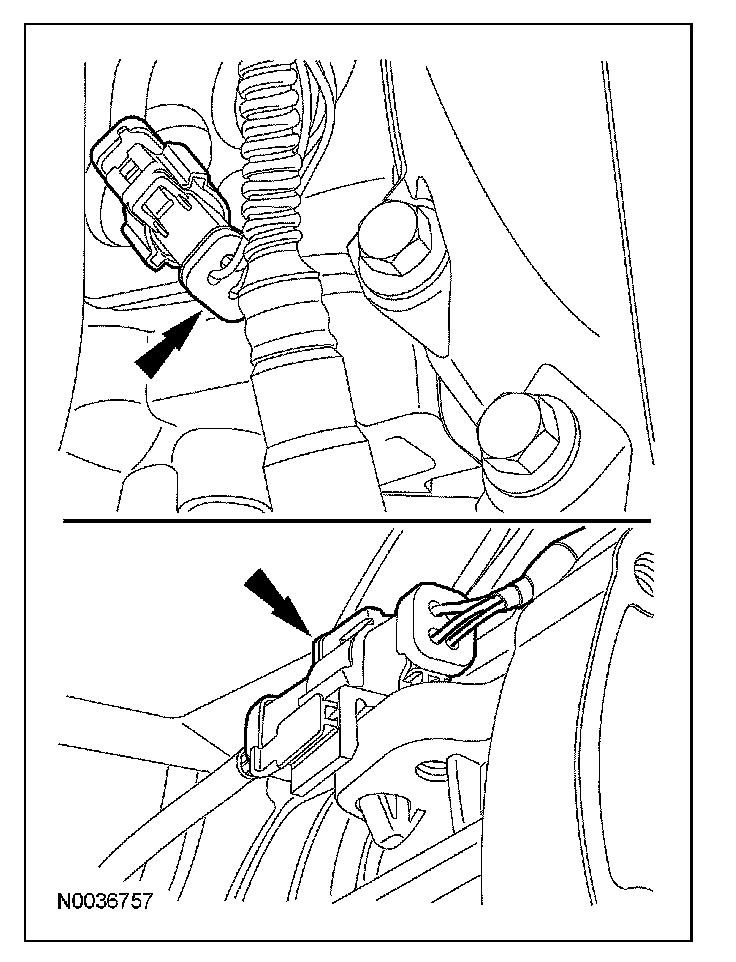 N0036757