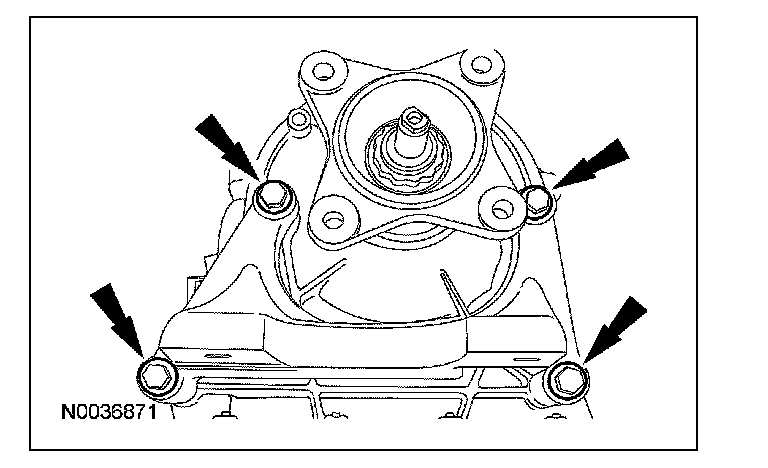 N0036871