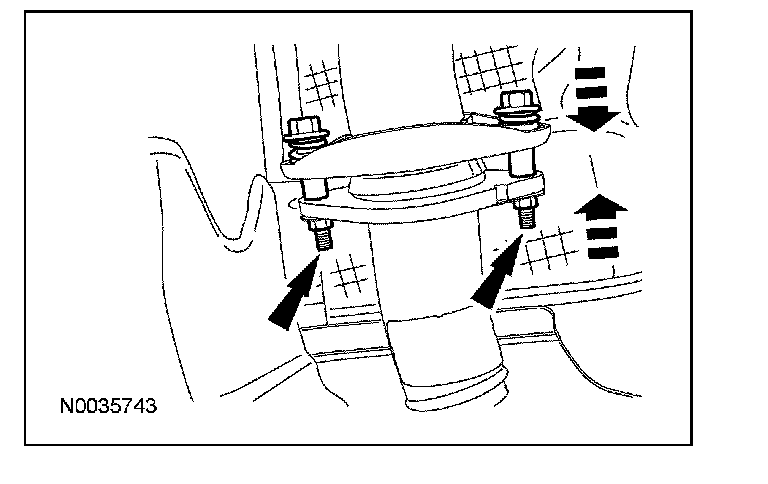 N0035743