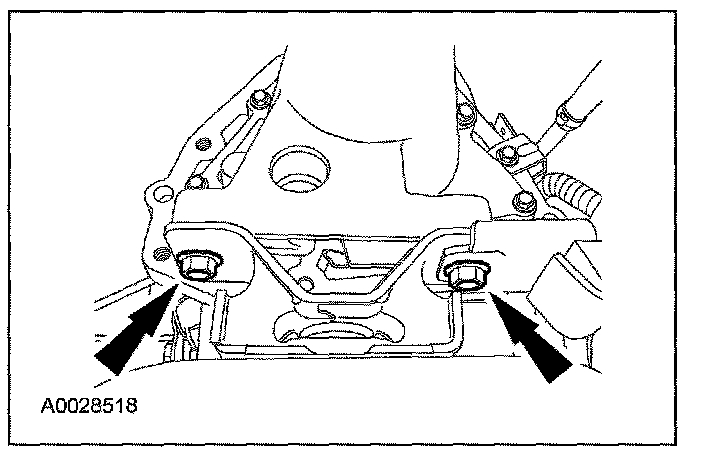 A0028518