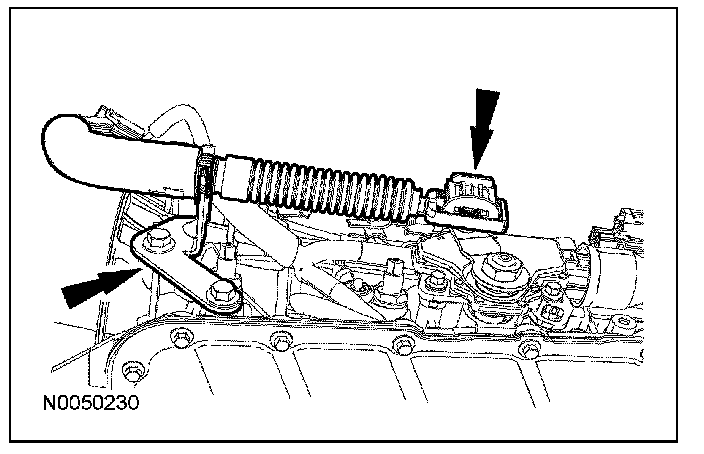 N0050230