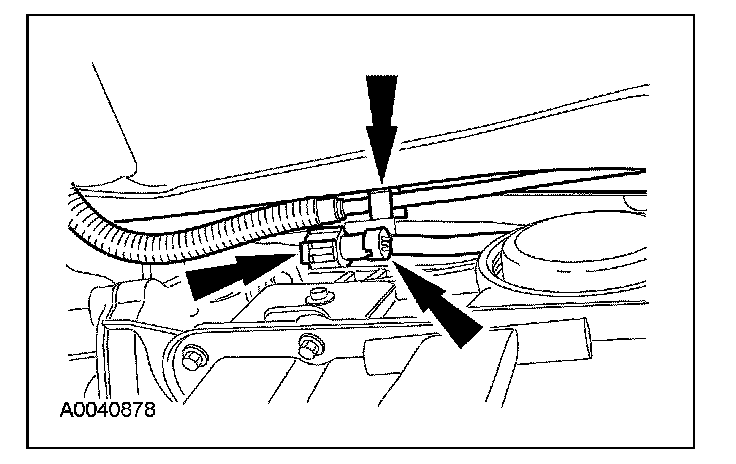 A0040878