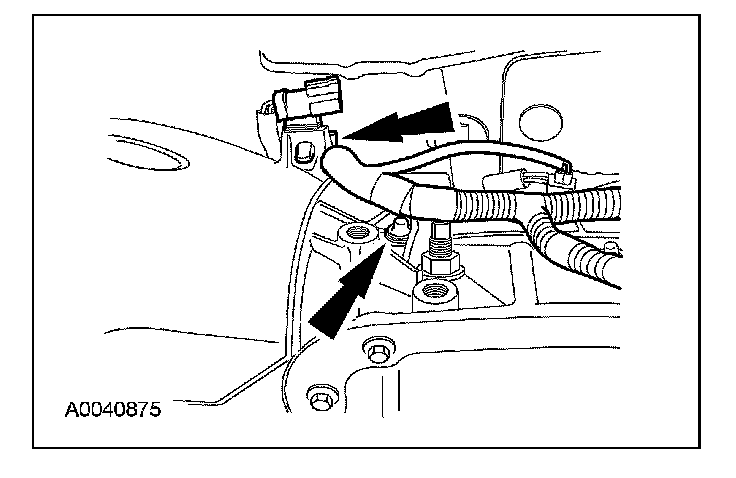 A0040875