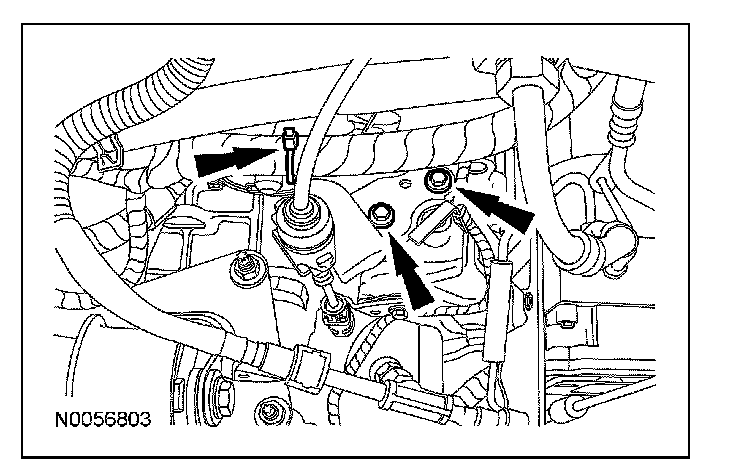 N0056803