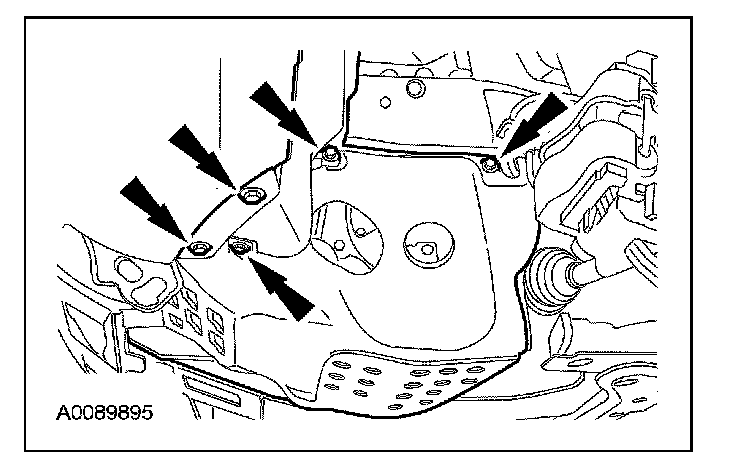 A0089895