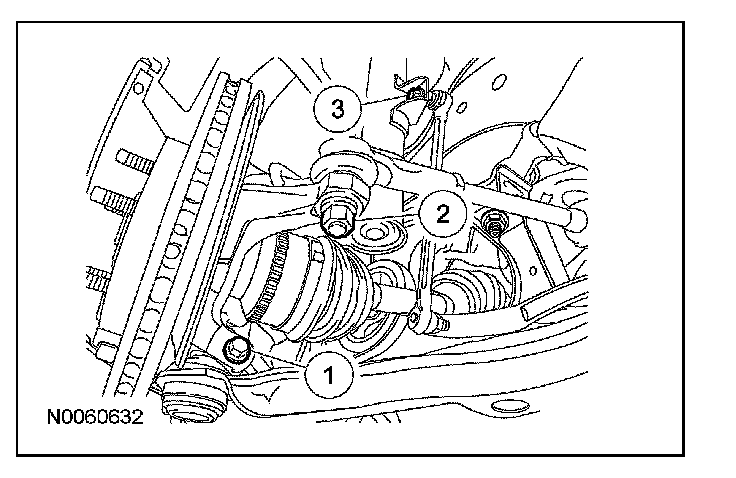 3
2
1
N0060632