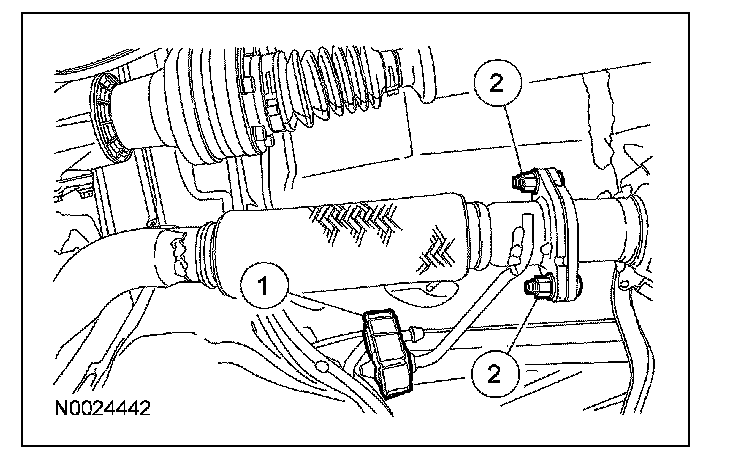 2

1

2

N0024442