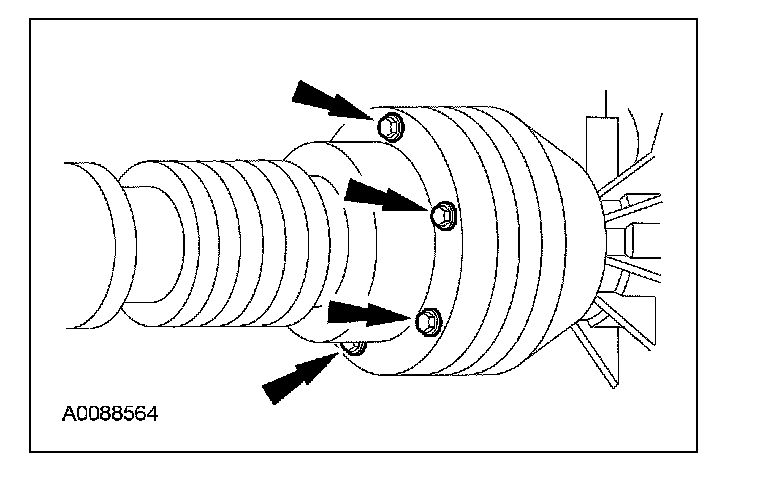 A0088564