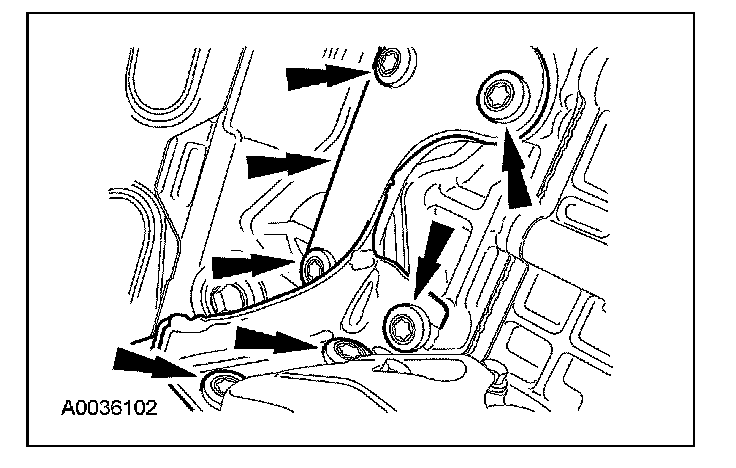 A0036102