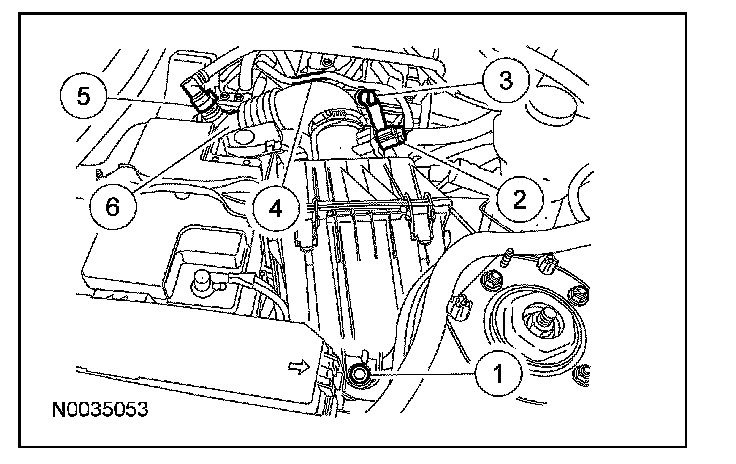 5
3
6
4
2
1
N0035053