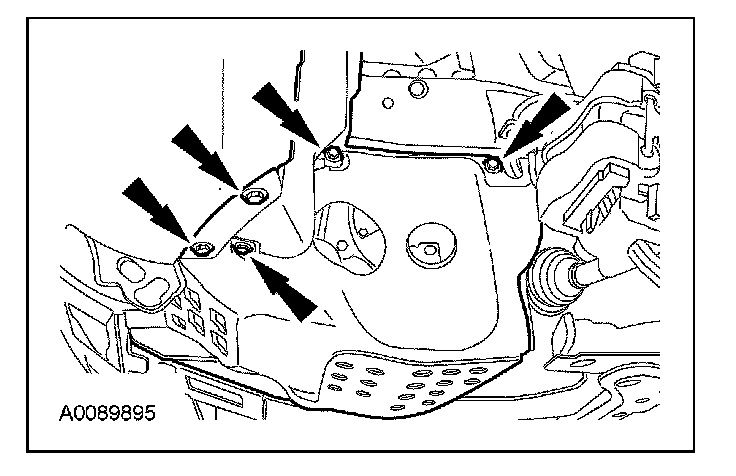 A0089895